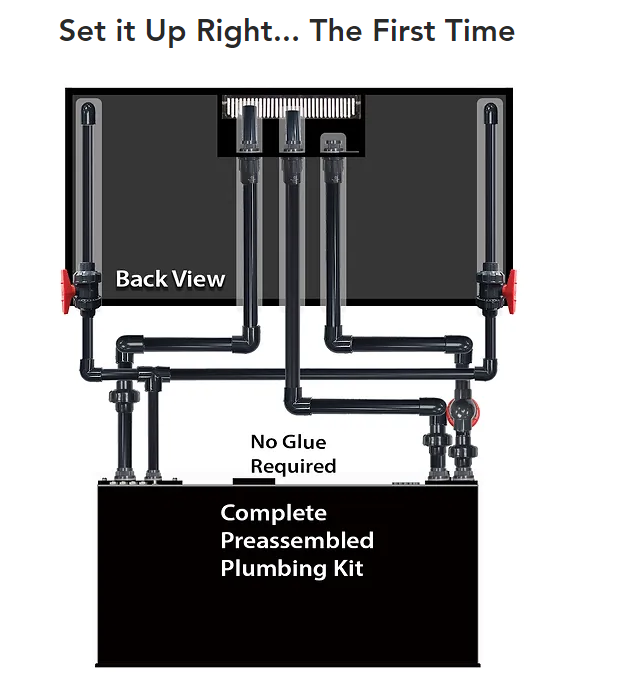 Set it Up Right... The First Time

Back View

No Glue Required

Complete Preassembled Plumbing Kit