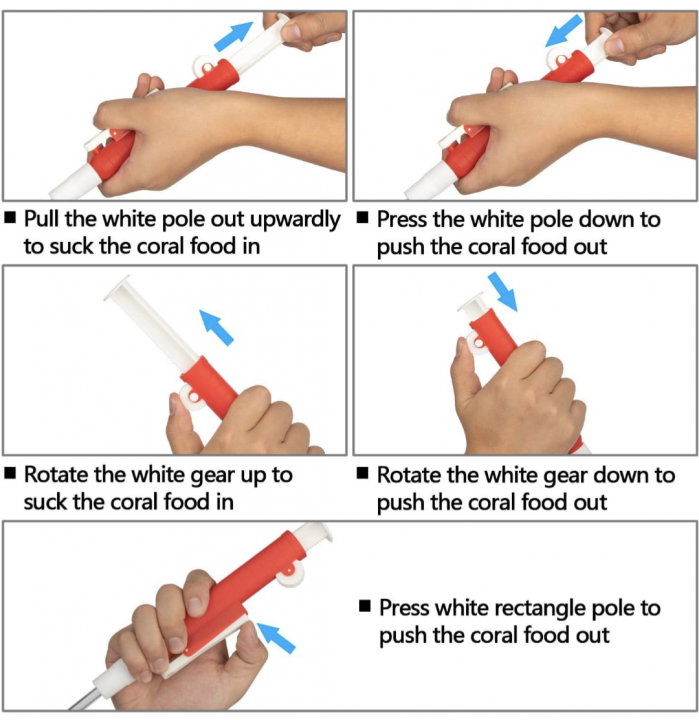 ■ Pull the white pole out upwardly to suck the coral food in

■ Press the white pole down to push the coral food out

■ Rotate the white gear up to suck the coral food in

■ Rotate the white gear down to push the coral food out

■ Press white rectangle pole to push the coral food out