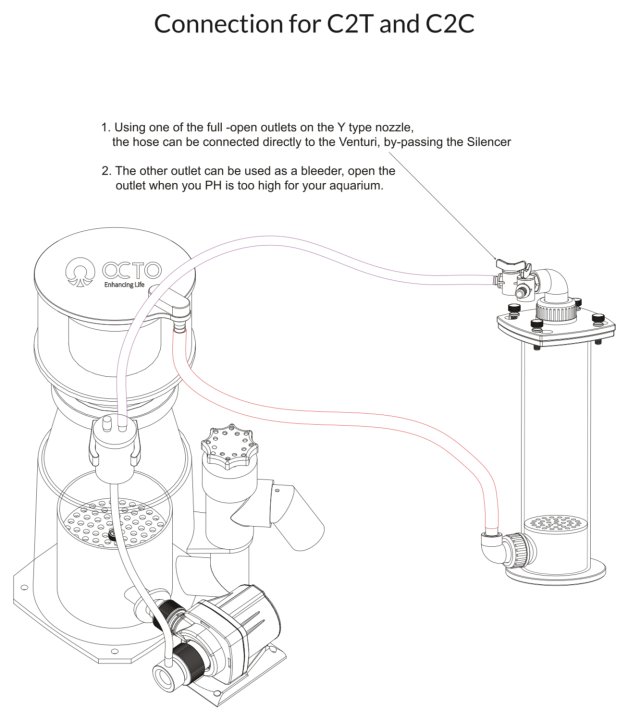 Connection for C2T and C2C

1. Using one of the full -open outlets on the Y type nozzle, the hose can be connected directly to the Venturi, by-passing the Silencer

2. The other outlet can be used as a bleeder, open the outlet when you PH is too high for your aquarium.

OCTO
Enhancing Life