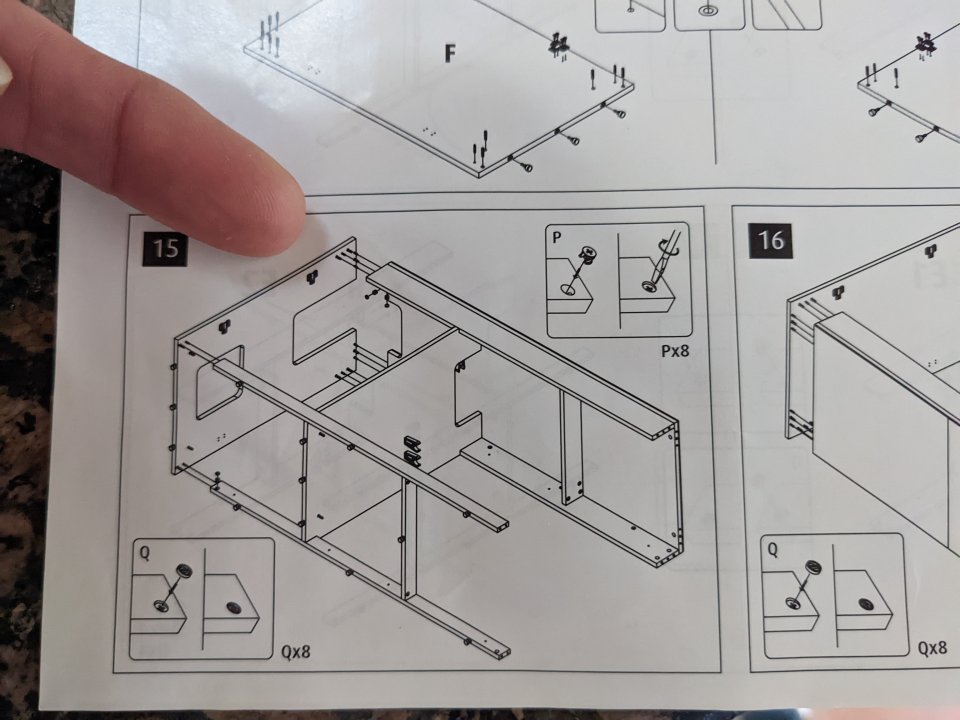 F

15

P

Px8

Q

Qx8

16

Q

Qx8