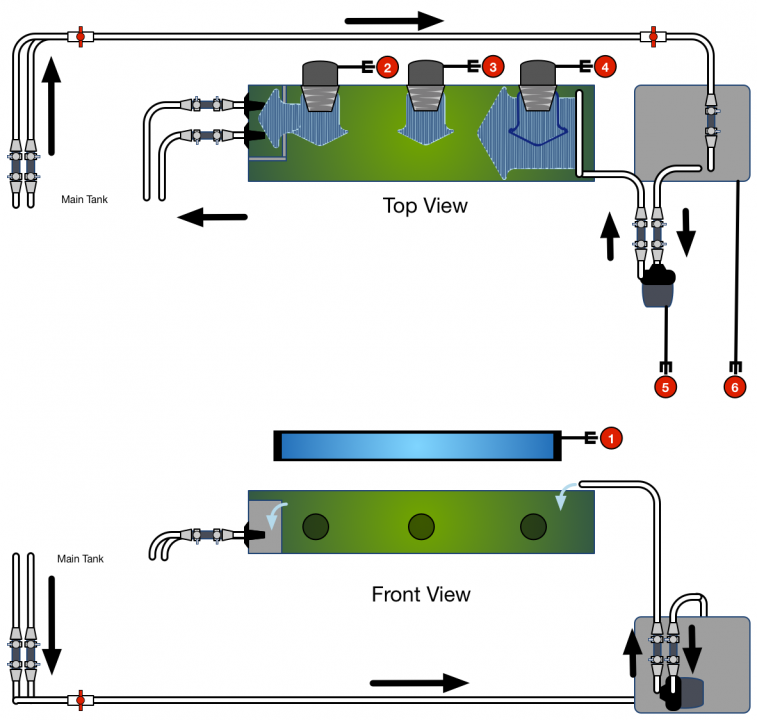 2
3
4
Main Tank
Top View
5
6
1
Main Tank
Front View